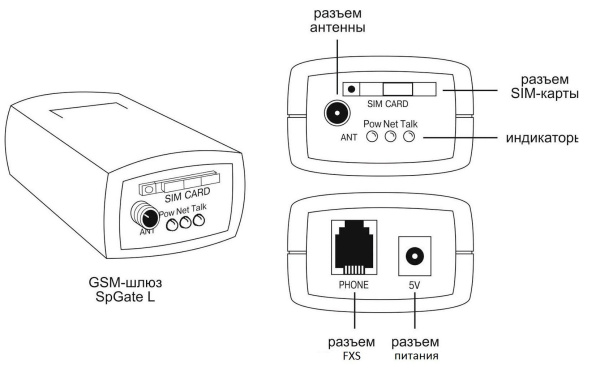 SIM CARD
Pow Net Talk
ANT

GSM-шлюз
SpGate L

разъем
антенны

SIM CARD
Pow Net Talk
ANT

разъем
SIM-карты

индикаторы

PHONE
5V

разъем
FXS

разъем
питания